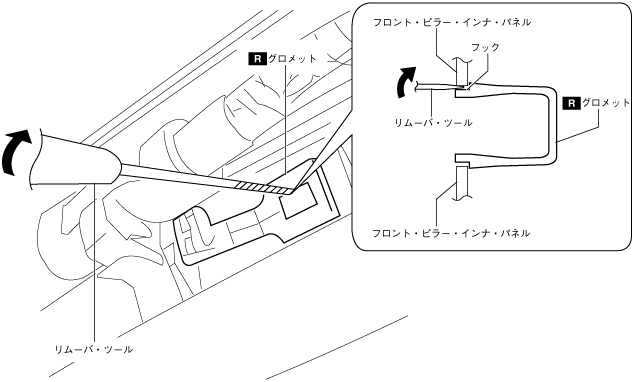 R グロメット

リムーバ・ツール

フロント・ピラー・インナ・パネル

フック

リムーバ・ツール

R グロメット

フロント・ピラー・インナ・パネル