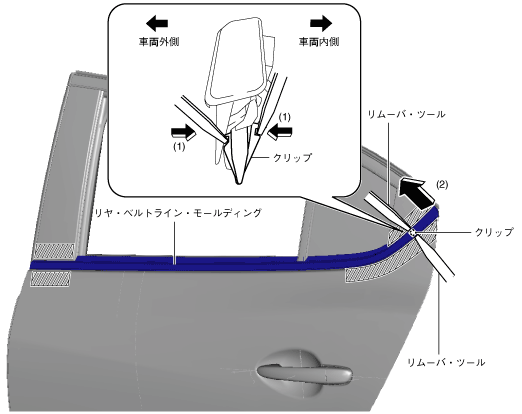 車両外側

車両内側

(1)

(1)

クリップ

リムーバ・ツール

(2)

リヤ・ベルトライン・モールディング

クリップ

リムーバ・ツール