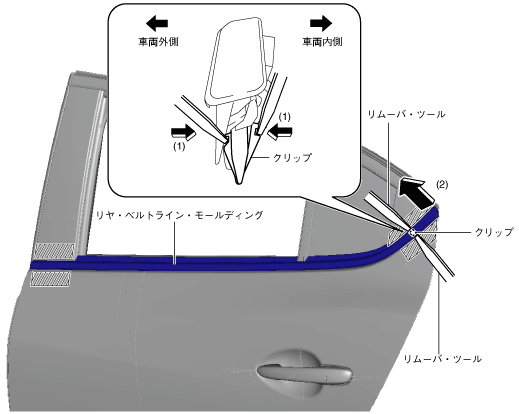 車両外側

車両内側

(1)

(1)

クリップ

リムーバ・ツール

(2)

リヤ・ベルトライン・モールディング

クリップ

リムーバ・ツール