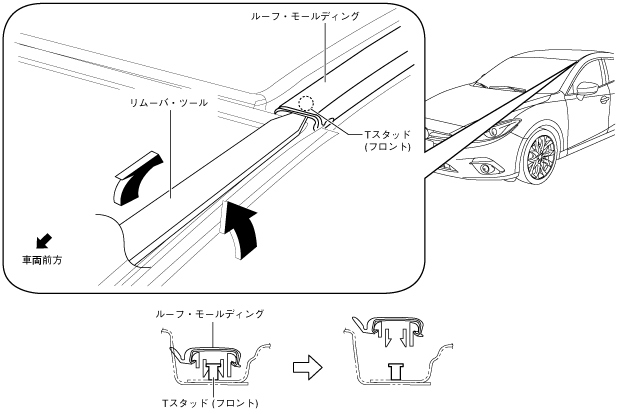 ルーフ・モールディング

リムーバ・ツール

Tスタッド
(フロント)

車両前方

ルーフ・モールディング

Tスタッド (フロント)