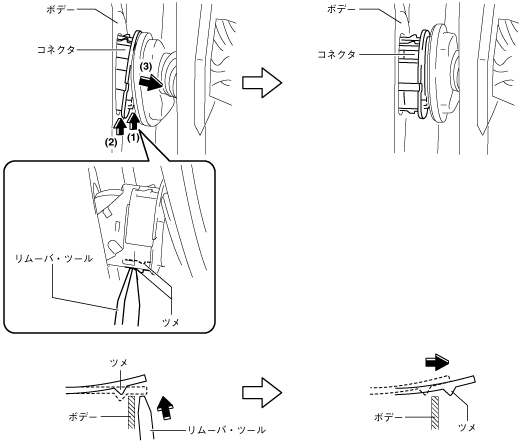 ボデー
コネクタ
(3)
(2)
(1)
ボデー
コネクタ
リムーバ・ツール
ツメ
ツメ
ボデー
リムーバ・ツール
ボデー
ツメ