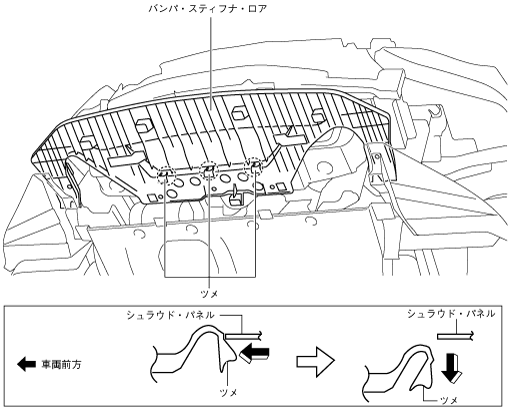 バンパ・スティフナ・ロア

ツメ

シュラウド・パネル

車両前方

ツメ

シュラウド・パネル

ツメ