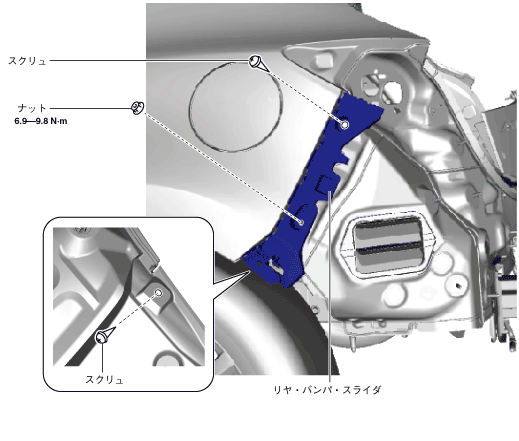 スクリュ

ナット
6.9—9.8 N·m

スクリュ

リヤ・バンパ・スライダ