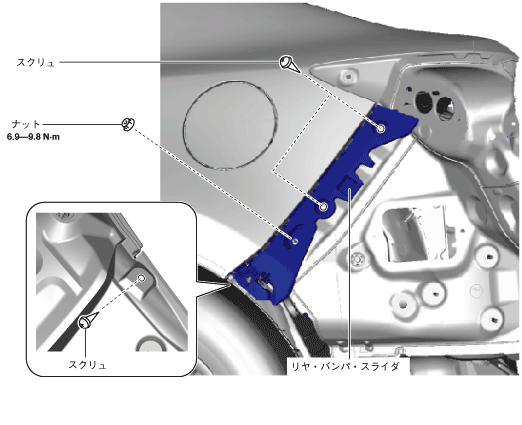 スクリュ

ナット
6.9—9.8 N·m

スクリュ

リヤ・バンパ・スライダ