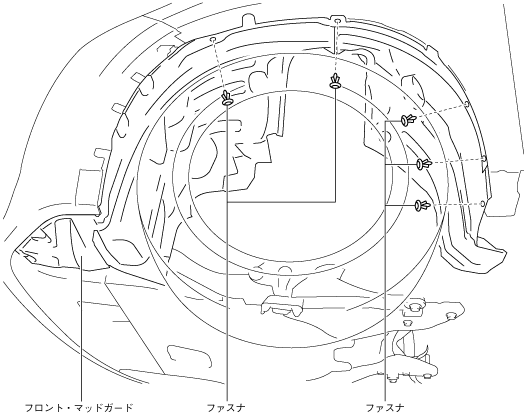 フロント・マッドガード

ファスナ

ファスナ