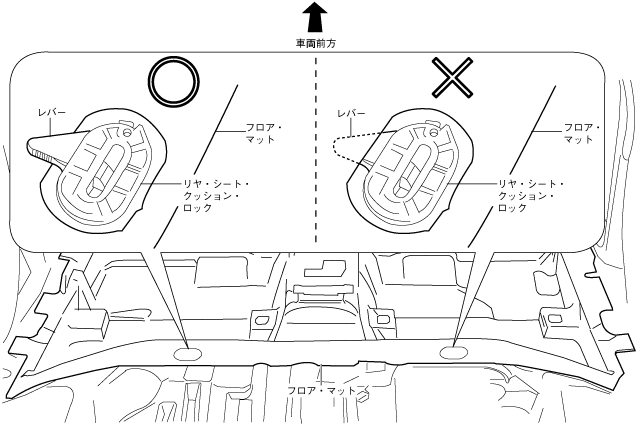 車両前方

○

レバー

フロア・マット

リヤ・シート・クッション・ロック

×

レバー

フロア・マット

リヤ・シート・クッション・ロック

フロア・マット