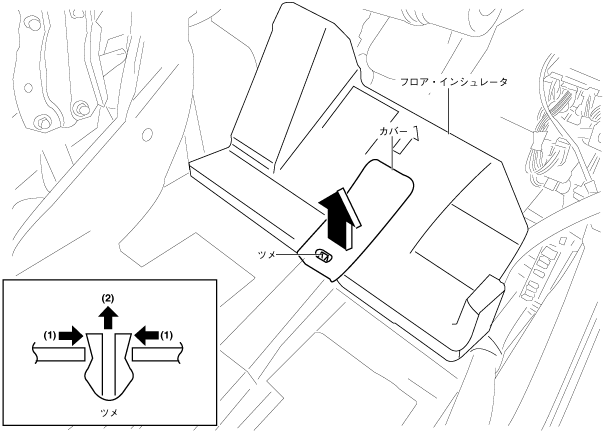 フロア・インシュレータ

カバー

ツメ

(2)

(1)

(1)

ツメ