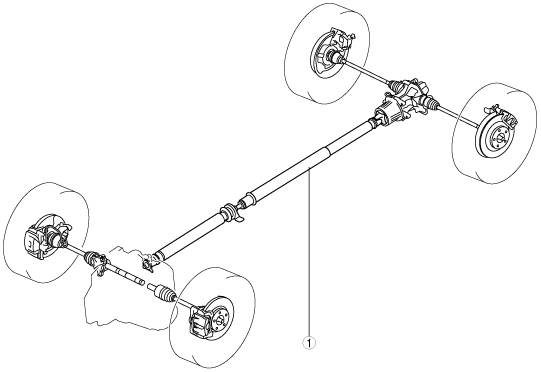 1