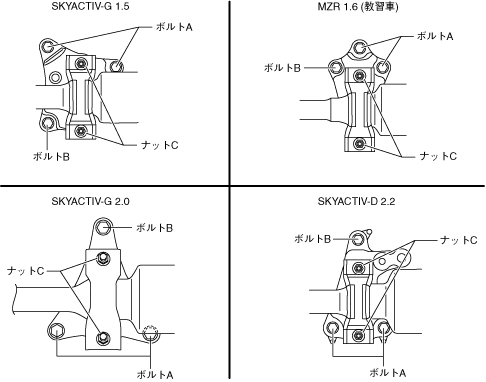 SKYACTIV-G 1.5

ボルトA

ナットC

ボルトB

MZR 1.6 (教習車)

ボルトA

ボルトB

ナットC

SKYACTIV-G 2.0

ボルトB

ナットC

ボルトA

SKYACTIV-D 2.2

ボルトB

ナットC

ボルトA