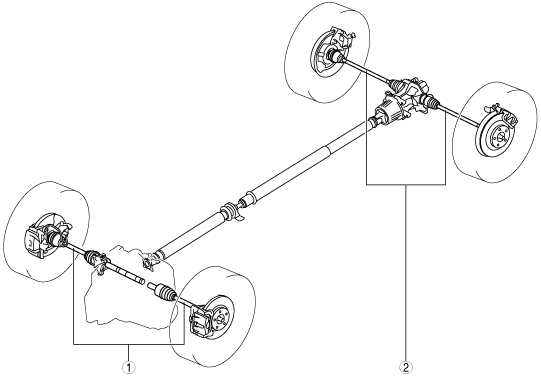 ①
②