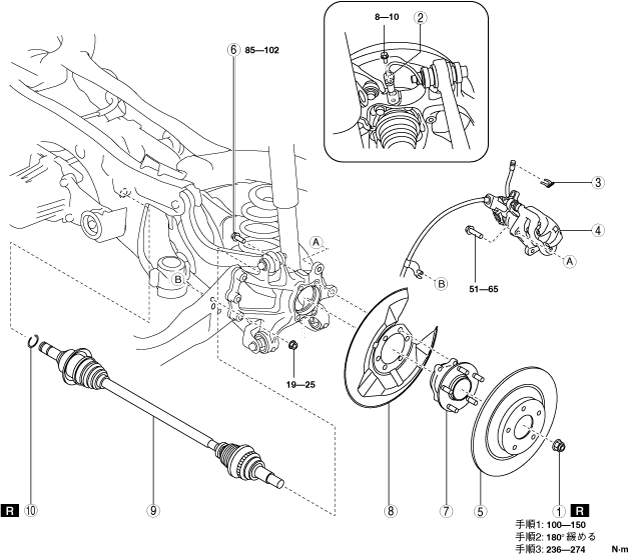 8—10
②
⑥ 85—102
③
④
A
A
B
B
51—65
19—25
R ⑩
⑨
⑧
⑦
⑤
① R
手順1: 100—150
手順2: 180° 緩める
手順3: 236—274
N·m