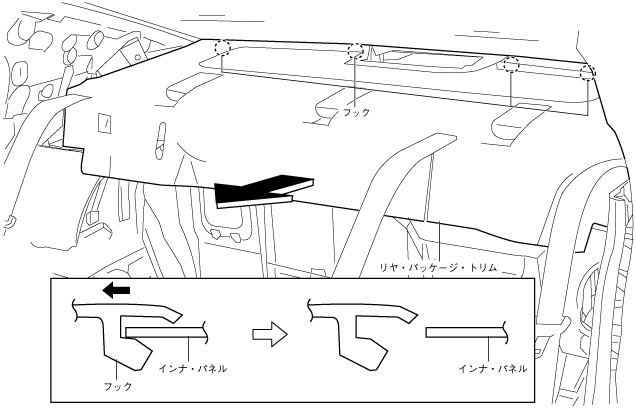 フック

リヤ・パッケージ・トリム

インナ・パネル

フック

インナ・パネル