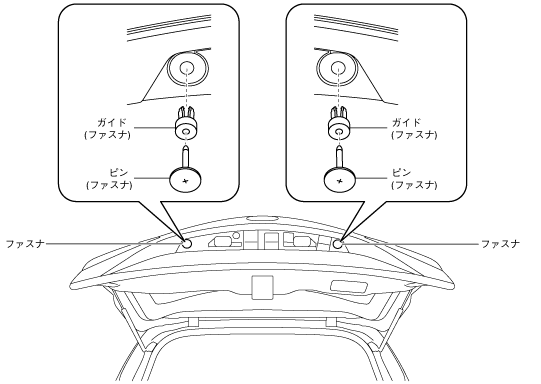 ガイド
(ファスナ)

ピン
(ファスナ)

ガイド
(ファスナ)

ピン
(ファスナ)

ファスナ

ファスナ