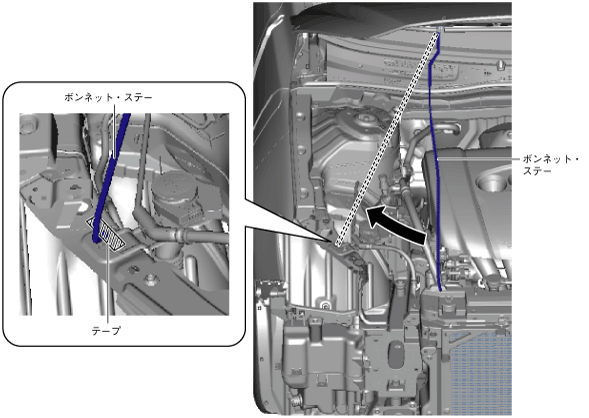 ボンネット・ステー

テープ

ボンネット・ステー