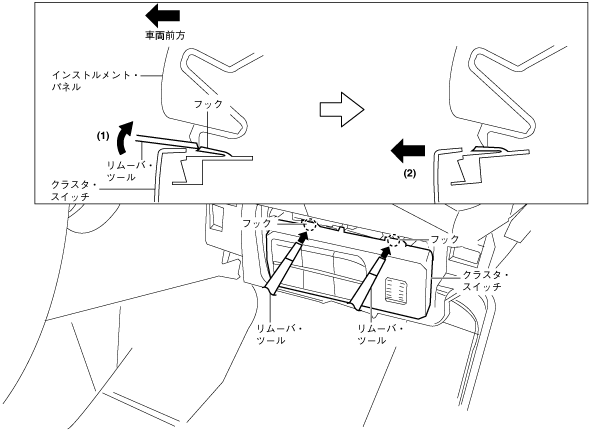 車両前方

インストルメント・パネル

フック

(1)

リムーバ・ツール

クラスタ・スイッチ

(2)

フック

フック

クラスタ・スイッチ

リムーバ・ツール

リムーバ・ツール