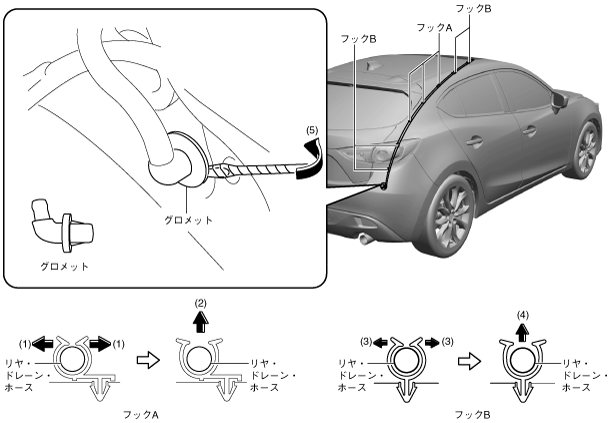 フックB
フックA
フックB
(5)
グロメット
グロメット
(2)
(1) (1)
リヤ・ドレーン・ホース
リヤ・ドレーン・ホース
フックA
(4)
(3) (3)
リヤ・ドレーン・ホース
リヤ・ドレーン・ホース
フックB