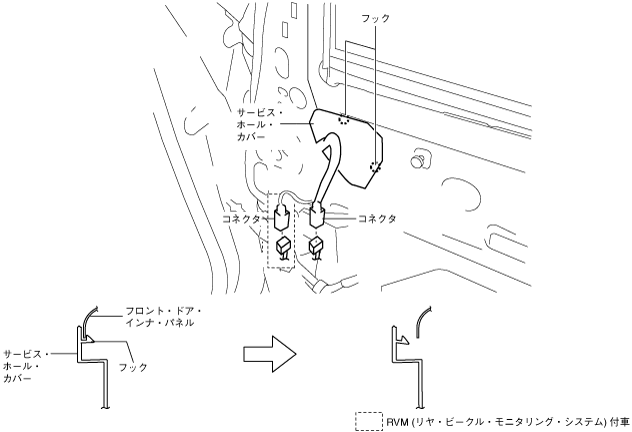 フック

サービス・ホール・カバー

コネクタ

コネクタ

フロント・ドア・インナ・パネル

サービス・ホール・カバー

フック

RVM (リヤ・ビークル・モニタリング・システム) 付車