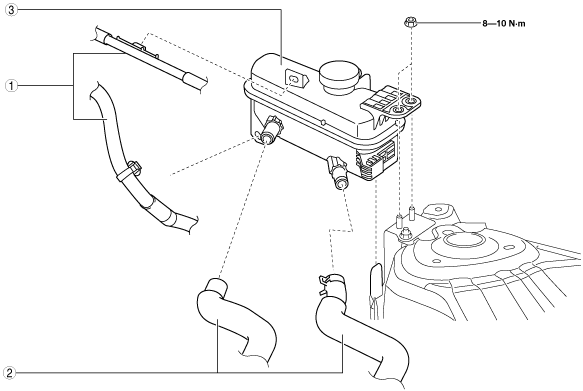 ③
8—10 N·m
①
②