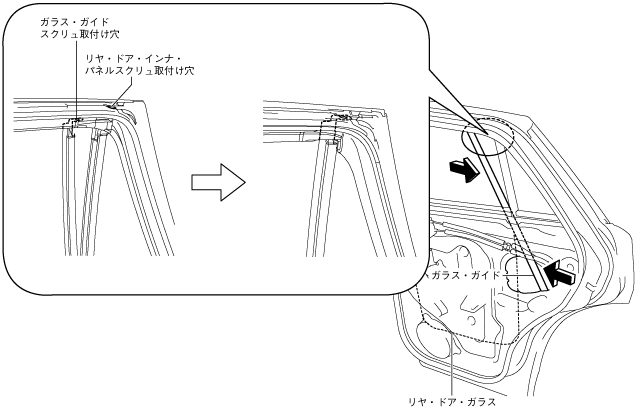 ガラス・ガイド
スクリュ取付け穴

リヤ・ドア・インナ・
パネルスクリュ取付け穴

ガラス・ガイド

リヤ・ドア・ガラス