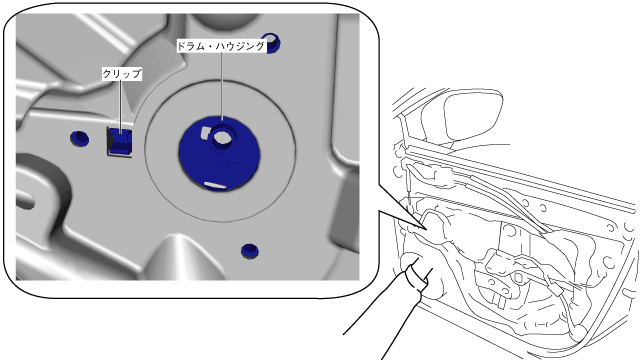 ドラム・ハウジング

クリップ