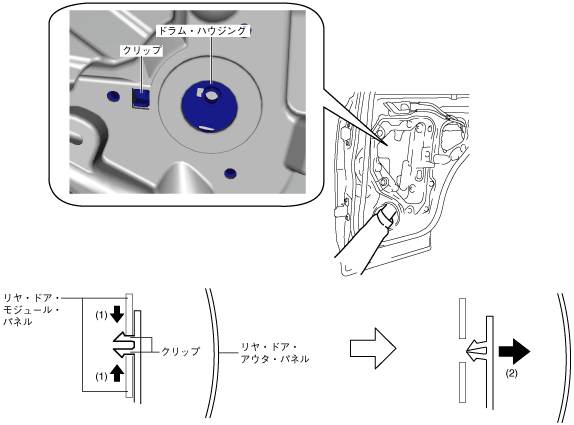 ドラム・ハウジング
クリップ

リヤ・ドア・モジュール・パネル
(1)
(1)
クリップ
リヤ・ドア・アウタ・パネル
(2)