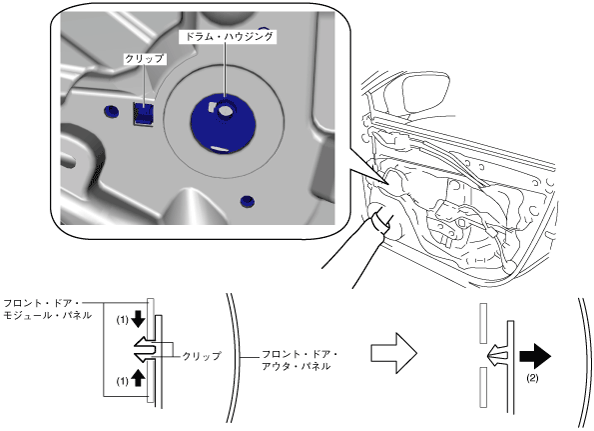 ドラム・ハウジング

クリップ

フロント・ドア・モジュール・パネル

(1)

クリップ

(1)

フロント・ドア・アウタ・パネル

(2)