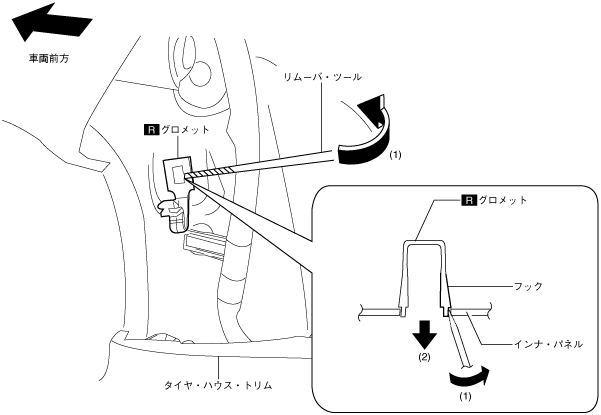 車両前方

リムーバ・ツール

R グロメット

(1)

R グロメット

フック

インナ・パネル

(2)

(1)

タイヤ・ハウス・トリム