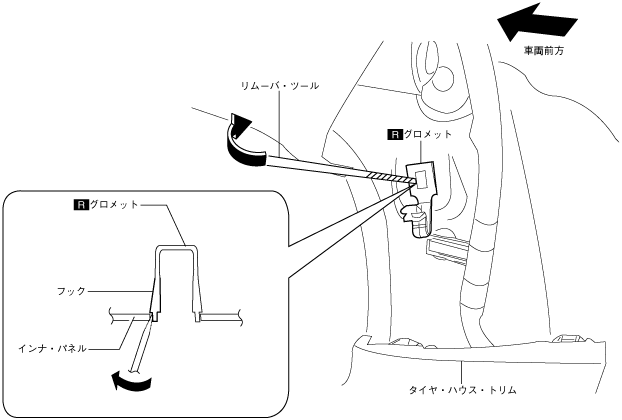 車両前方

リムーバ・ツール

R グロメット

R グロメット

フック

インナ・パネル

タイヤ・ハウス・トリム