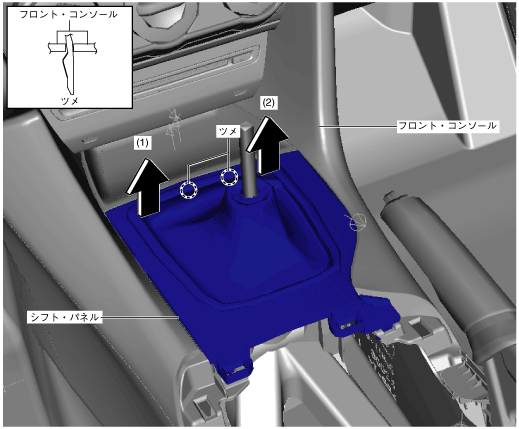 フロント・コンソール

ツメ

(2)

フロント・コンソール

(1)

ツメ

シフト・パネル