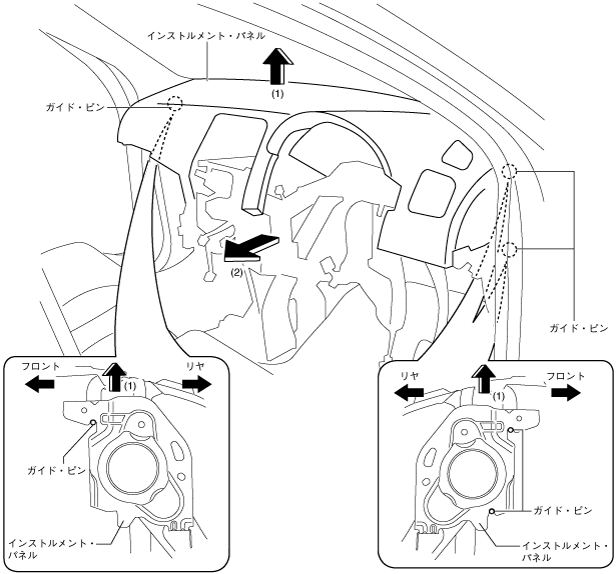 インストルメント・パネル
(1)
ガイド・ピン
(2)
ガイド・ピン

フロント
リヤ
(1)
ガイド・ピン
インストルメント・パネル

リヤ
フロント
(1)
ガイド・ピン
インストルメント・パネル