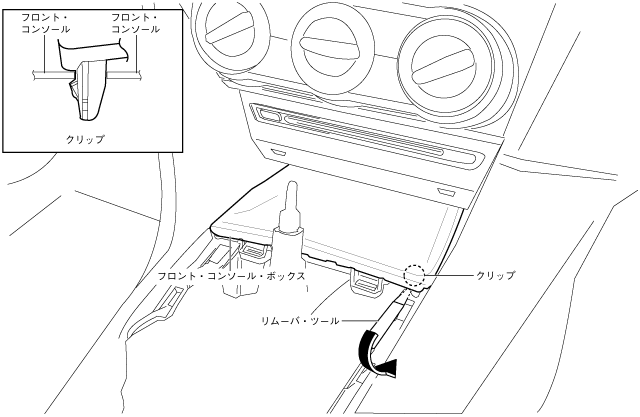 フロント・コンソール

フロント・コンソール

クリップ

フロント・コンソール・ボックス

クリップ

リムーバ・ツール