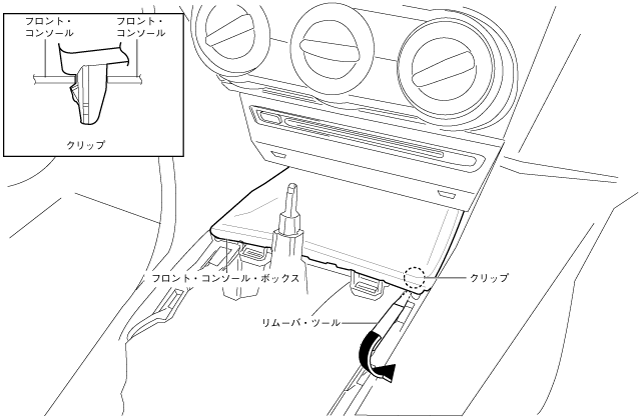 フロント・コンソール

フロント・コンソール

クリップ

フロント・コンソール・ボックス

クリップ

リムーバ・ツール