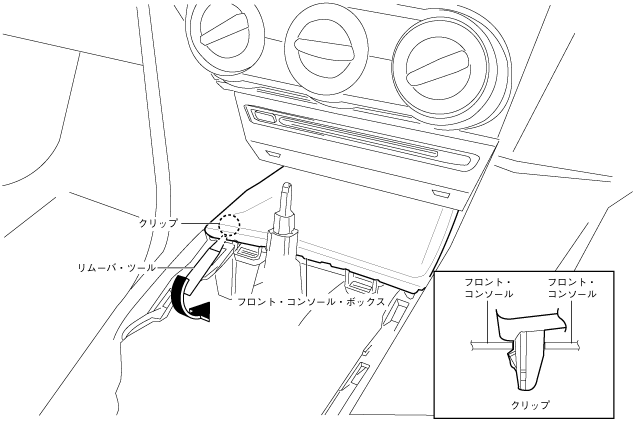 クリップ

リムーバ・ツール

フロント・コンソール・ボックス

フロント・コンソール

フロント・コンソール

クリップ