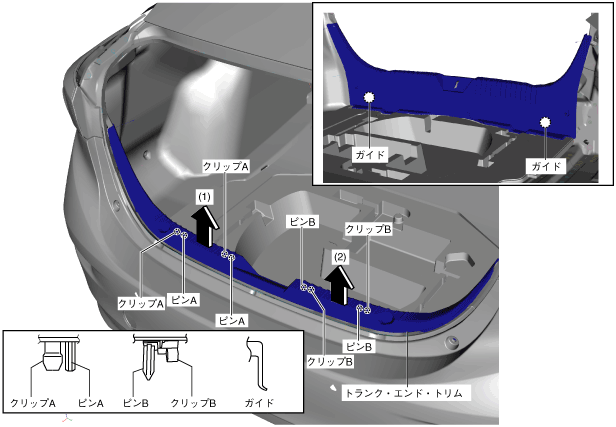 ガイド
ガイド
クリップA
(1)
ピンB
クリップB
(2)
クリップA
ピンA
ピンA
ピンB
クリップB
トランク・エンド・トリム
クリップA
ピンA
ピンB
クリップB
ガイド