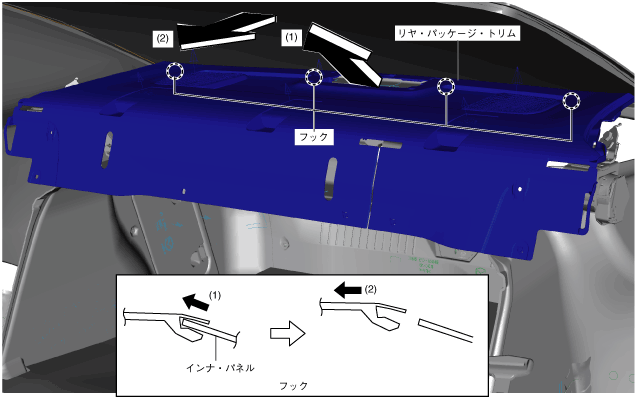 (2)

(1)

リヤ・パッケージ・トリム

フック

(1)

(2)

インナ・パネル

フック