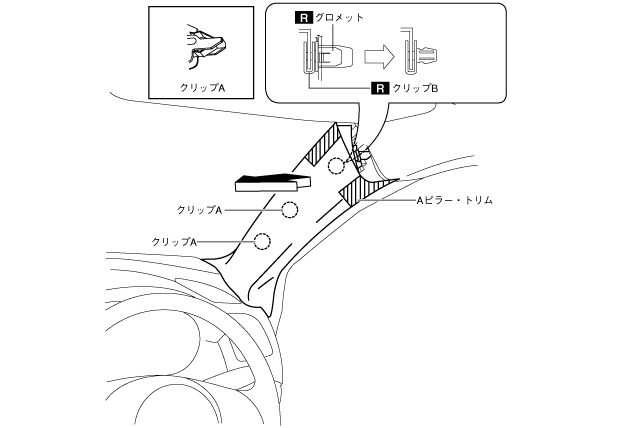 クリップA

R グロメット

R クリップB

クリップA

クリップA

Aピラー・トリム