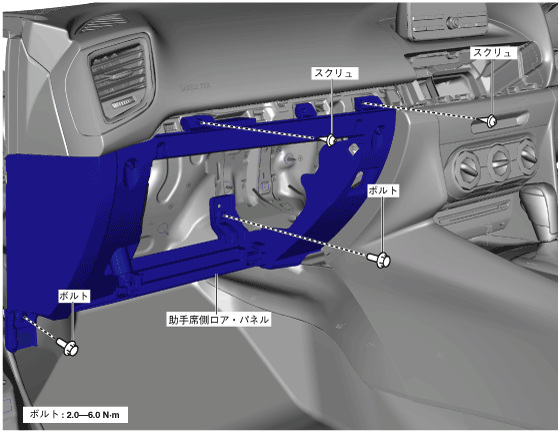 スクリュ

スクリュ

ボルト

ボルト

助手席側ロア・パネル

ボルト : 2.0—6.0 N·m