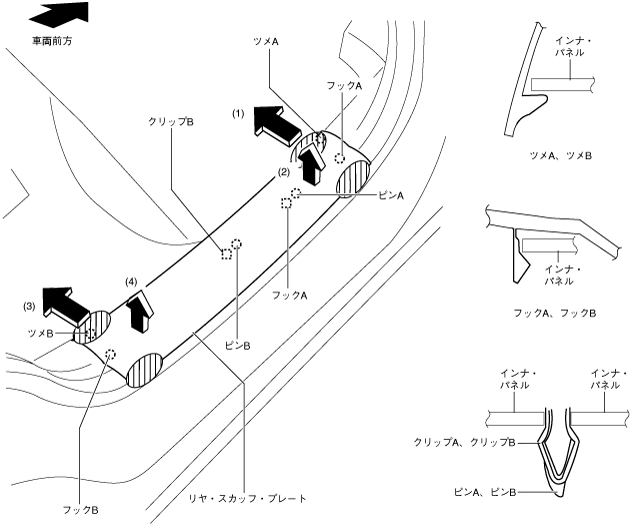 車両前方

ツメA

フックA

クリップB

(1)

(2)

ピンA

フックA

(4)

(3)

ツメB

ピンB

フックB

リヤ・スカッフ・プレート

インナ・パネル

ツメA、ツメB

インナ・パネル

フックA、フックB

インナ・パネル

インナ・パネル

クリップA、クリップB

ピンA、ピンB