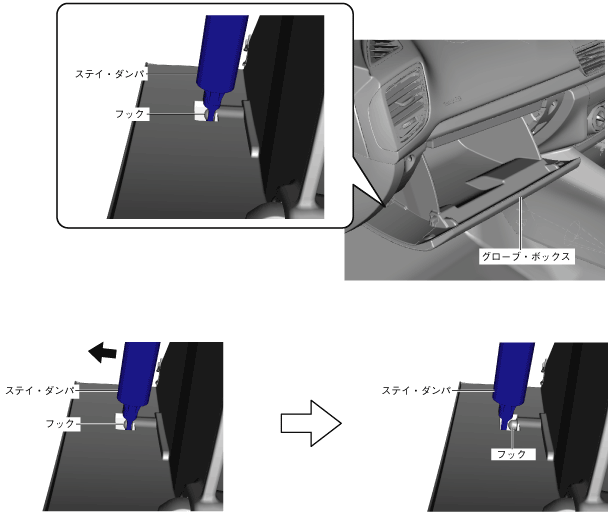 ステイ・ダンパ
フック
グローブ・ボックス

ステイ・ダンパ
フック

ステイ・ダンパ
フック