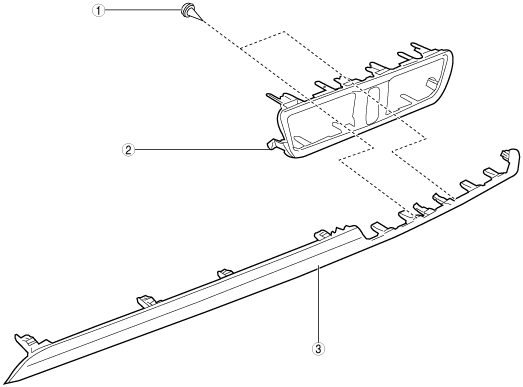 1
2
3