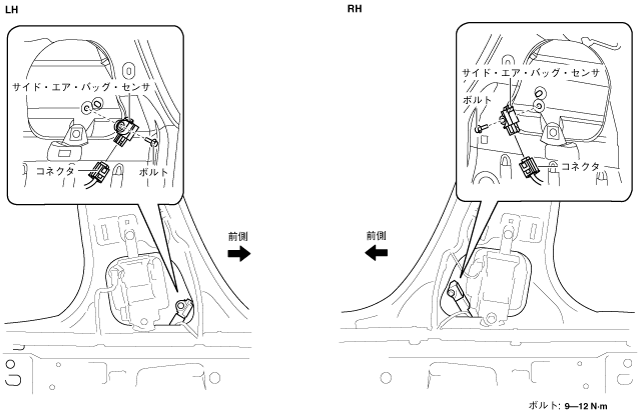 LH

サイド・エア・バッグ・センサ

コネクタ

ボルト

前側

RH

サイド・エア・バッグ・センサ

ボルト

コネクタ

前側

ボルト: 9—12 N·m