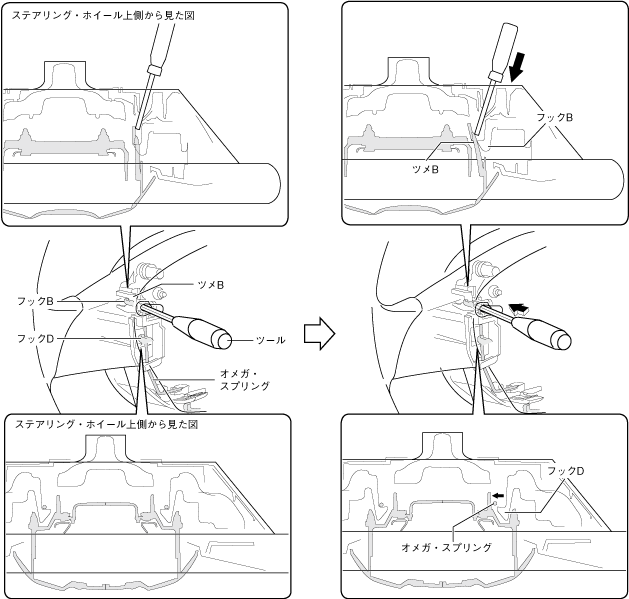 ステアリング・ホイール上側から見た図

フックB

ツメB

ツメB

フックB

フックD

ツール

オメガ・スプリング

ステアリング・ホイール上側から見た図

フックD

オメガ・スプリング