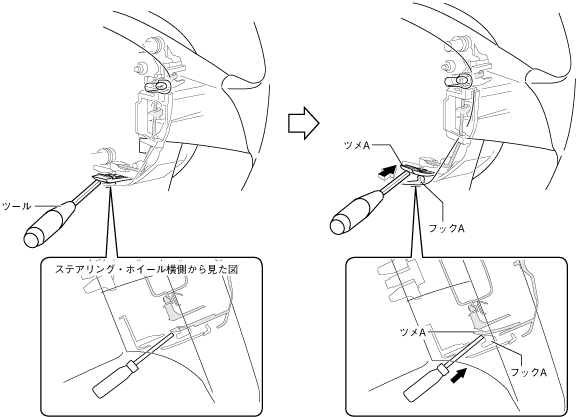 ツール

ステアリング・ホイール横側から見た図

ツメA

フックA

ツメA

フックA