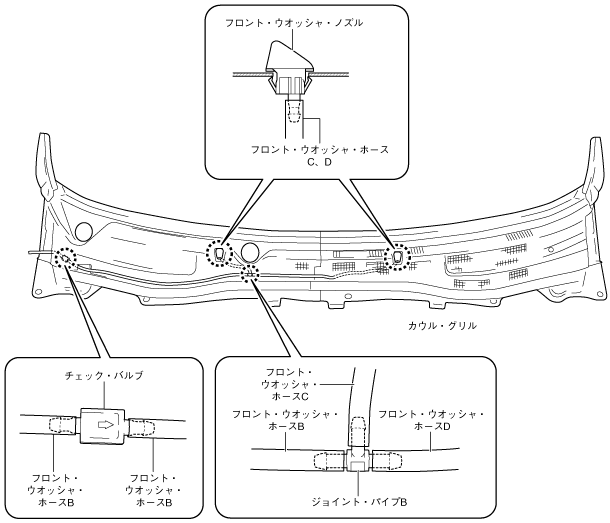 フロント・ウオッシャ・ノズル

フロント・ウオッシャ・ホース C、D

カウル・グリル

チェック・バルブ

フロント・ウオッシャ・ホースB

フロント・ウオッシャ・ホースB

フロント・ウオッシャ・ホースC

フロント・ウオッシャ・ホースB

フロント・ウオッシャ・ホースD

ジョイント・パイプB