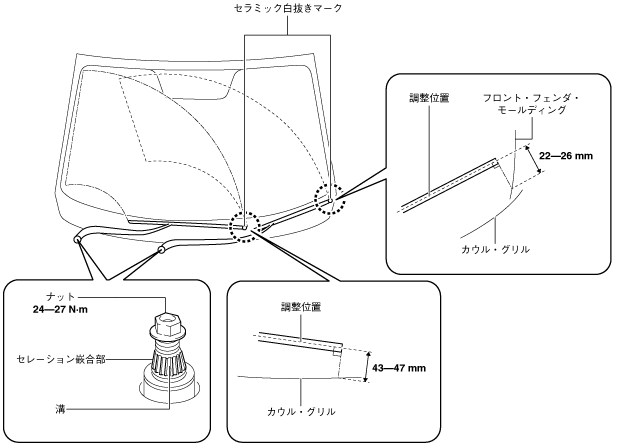 セラミック白抜きマーク

調整位置

フロント・フェンダ・モールディング

22—26 mm

カウル・グリル

ナット
24—27 N·m

セレーション嵌合部

溝

調整位置

43—47 mm

カウル・グリル