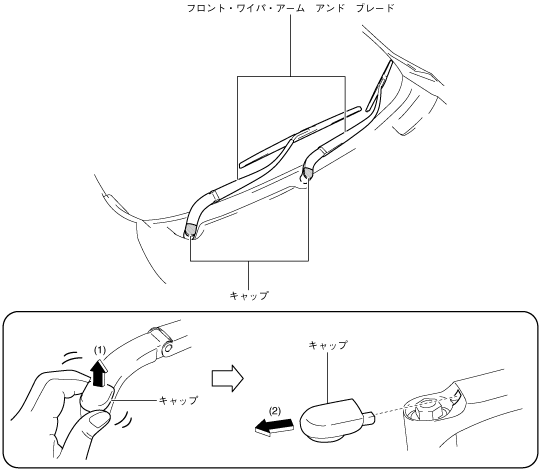 フロント・ワイパ・アーム　アンド　ブレード

キャップ

(1)

キャップ

キャップ

(2)