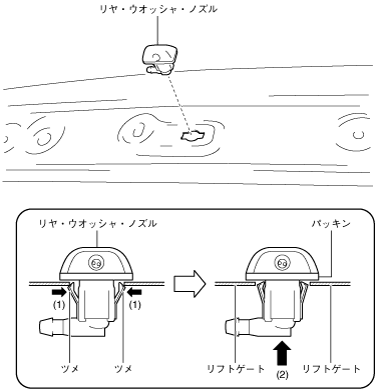 リヤ・ウオッシャ・ノズル

リヤ・ウオッシャ・ノズル

パッキン

(1)

(1)

ツメ

ツメ

リフトゲート

(2)

リフトゲート