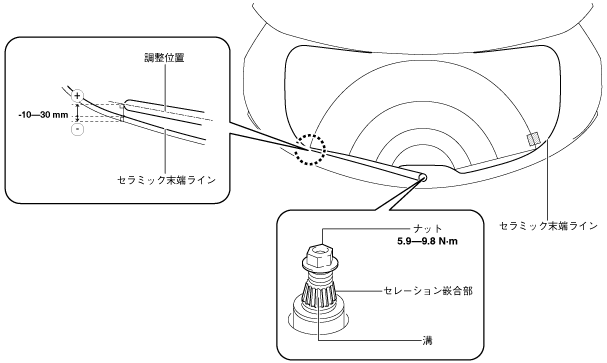 調整位置

+

-10—30 mm

-

セラミック末端ライン

セラミック末端ライン

ナット
5.9—9.8 N·m

セレーション嵌合部

溝