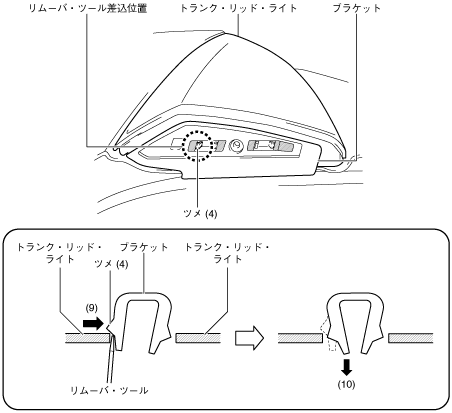 リムーバ・ツール差込位置
トランク・リッド・ライト
ブラケット
ツメ (4)

トランク・リッド・ライト
ツメ (4)
ブラケット
トランク・リッド・ライト
(9)
リムーバ・ツール
(10)