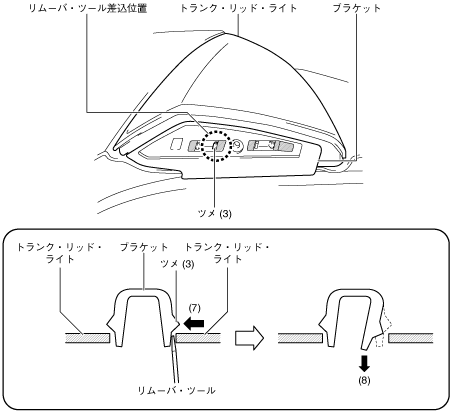 リムーバ・ツール差込位置
トランク・リッド・ライト
ブラケット
ツメ (3)

トランク・リッド・ライト
ブラケット
ツメ (3)
トランク・リッド・ライト
(7)
リムーバ・ツール
(8)